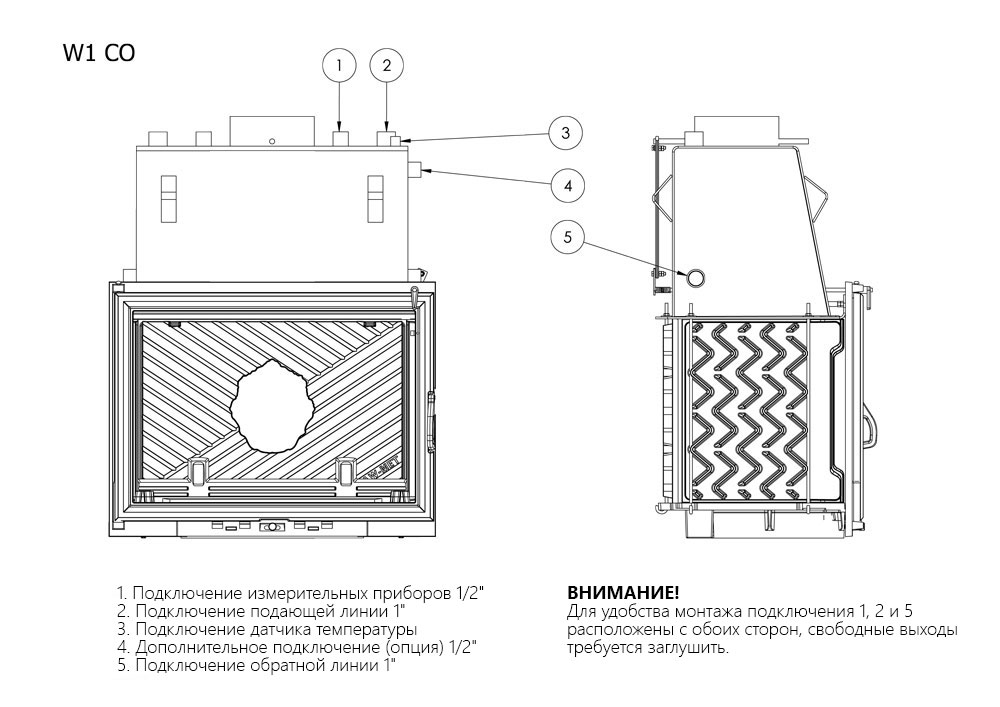 W1 CO

1

2

3

4

5

1. Подключение измерительных приборов 1/2"
2. Подключение подающей линии 1"
3. Подключение датчика температуры
4. Дополнительное подключение (опция) 1/2"
5. Подключение обратной линии 1"

ВНИМАНИЕ!
Для удобства монтажа подключения 1, 2 и 5 расположены с обоих сторон, свободные выходы требуется заглушить.